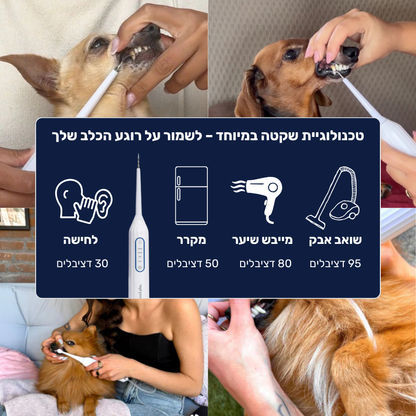 טכנולוגיית שקטה במיוחד – לשמור על רוגע הכלב שלך

שואב אבק
95 דציבלים

מייבש שיער
80 דציבלים

מקרר
50 דציבלים

לחישה
30 דציבלים